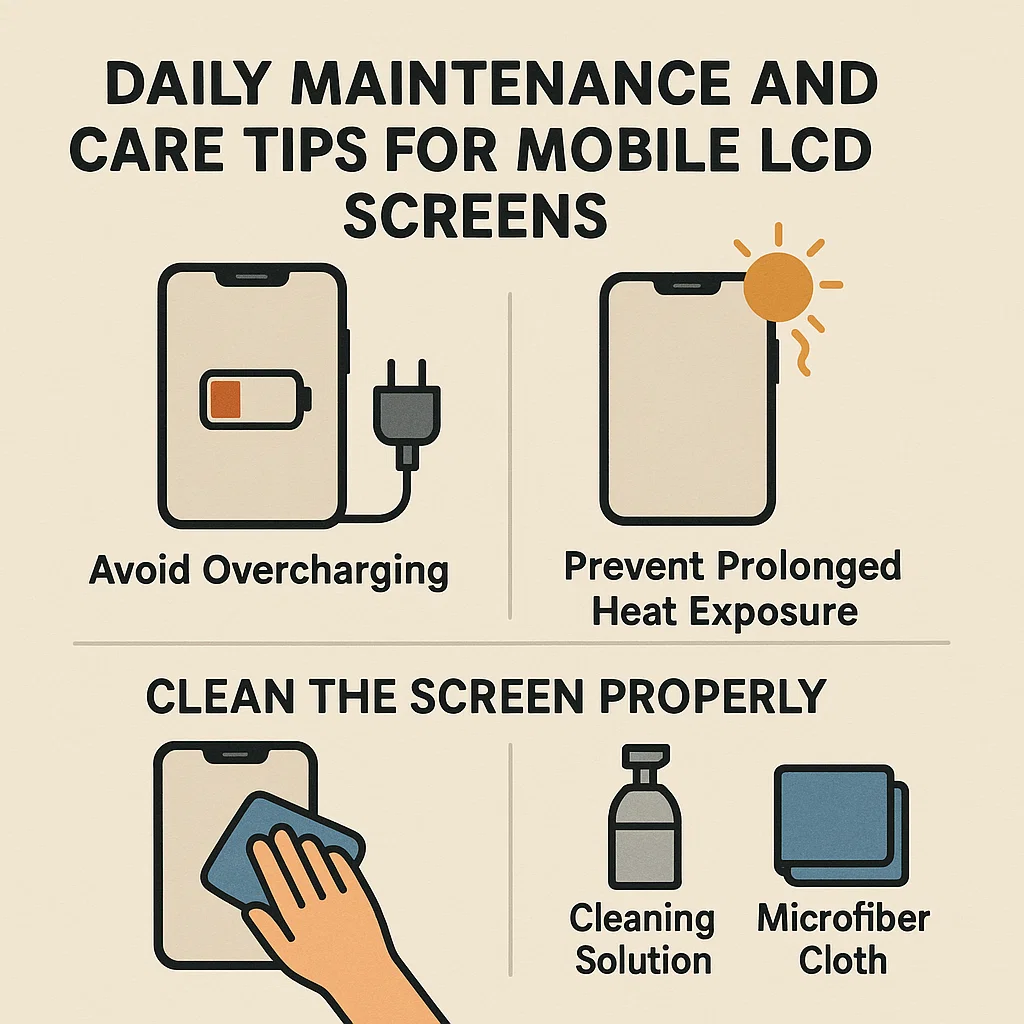 DAILY MAINTENANCE AND CARE TIPS FOR MOBILE LCD SCREENS

Avoid Overcharging

Prevent Prolonged Heat Exposure

CLEAN THE SCREEN PROPERLY

Cleaning Solution

Microfiber Cloth